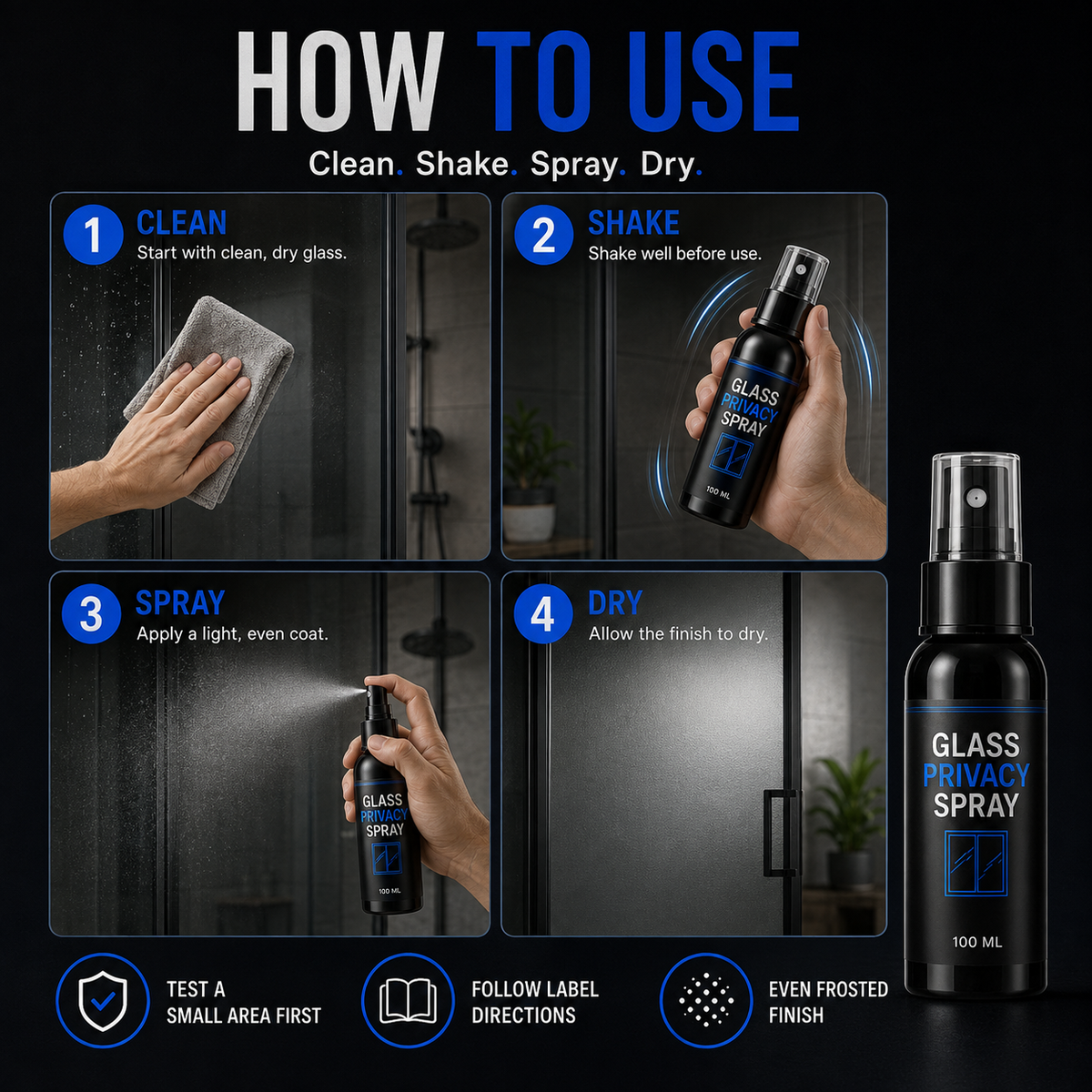 HOW TO USE
Clean. Shake. Spray. Dry.

1 CLEAN
Start with clean, dry glass.

2 SHAKE
Shake well before use.

GLASS PRIVACY SPRAY
100 ML

3 SPRAY
Apply a light, even coat.

GLASS PRIVACY SPRAY
100 ML

4 DRY
Allow the finish to dry.

GLASS PRIVACY SPRAY
100 ML

TEST A SMALL AREA FIRST

FOLLOW LABEL DIRECTIONS

EVEN FROSTED FINISH